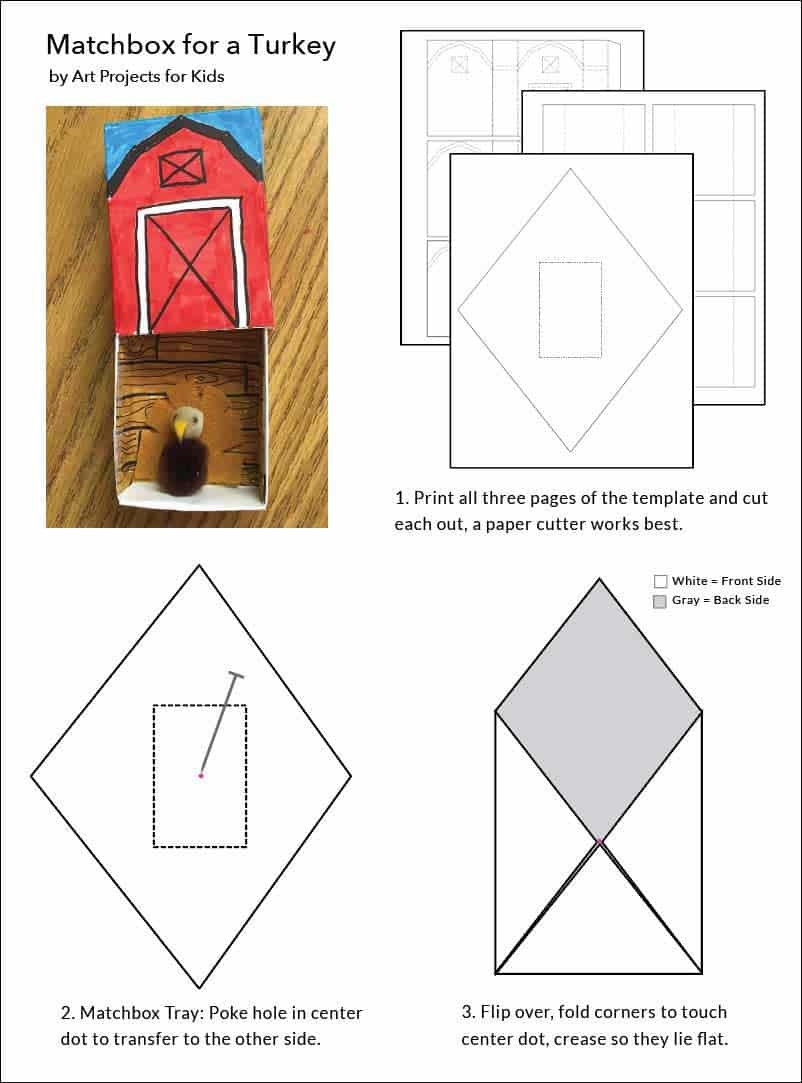 Matchbox for a Turkey
by Art Projects for Kids

1. Print all three pages of the template and cut each out, a paper cutter works best.

White = Front Side
Gray = Back Side

2. Matchbox Tray: Poke hole in center dot to transfer to the other side.

3. Flip over, fold corners to touch center dot, crease so they lie flat.