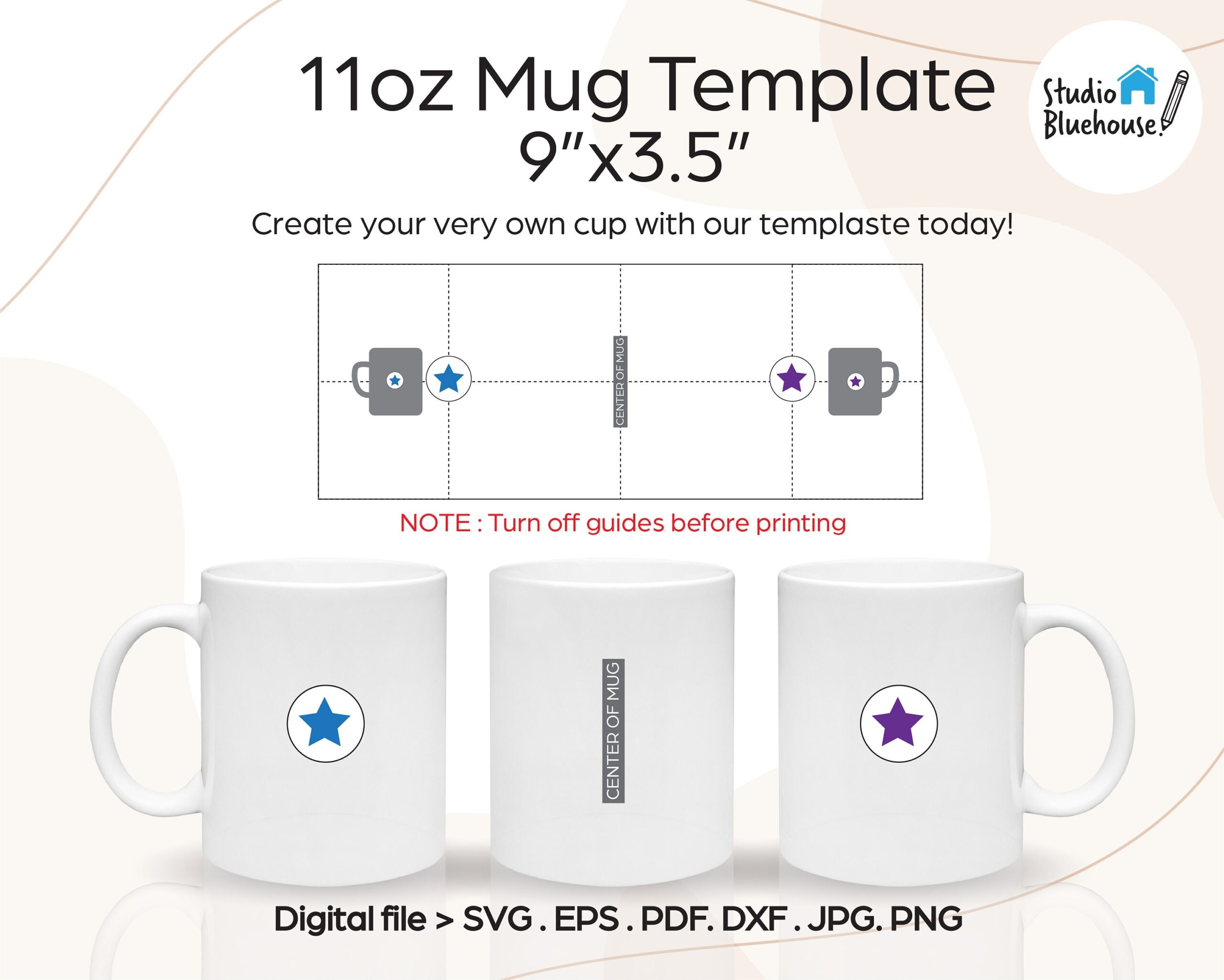 11oz Mug Template
9"x3.5"

Studio Bluehouse

Create your very own cup with our templaste today!

CENTER OF MUG

NOTE : Turn off guides before printing

CENTER OF MUG

Digital file > SVG . EPS . PDF. DXF . JPG. PNG