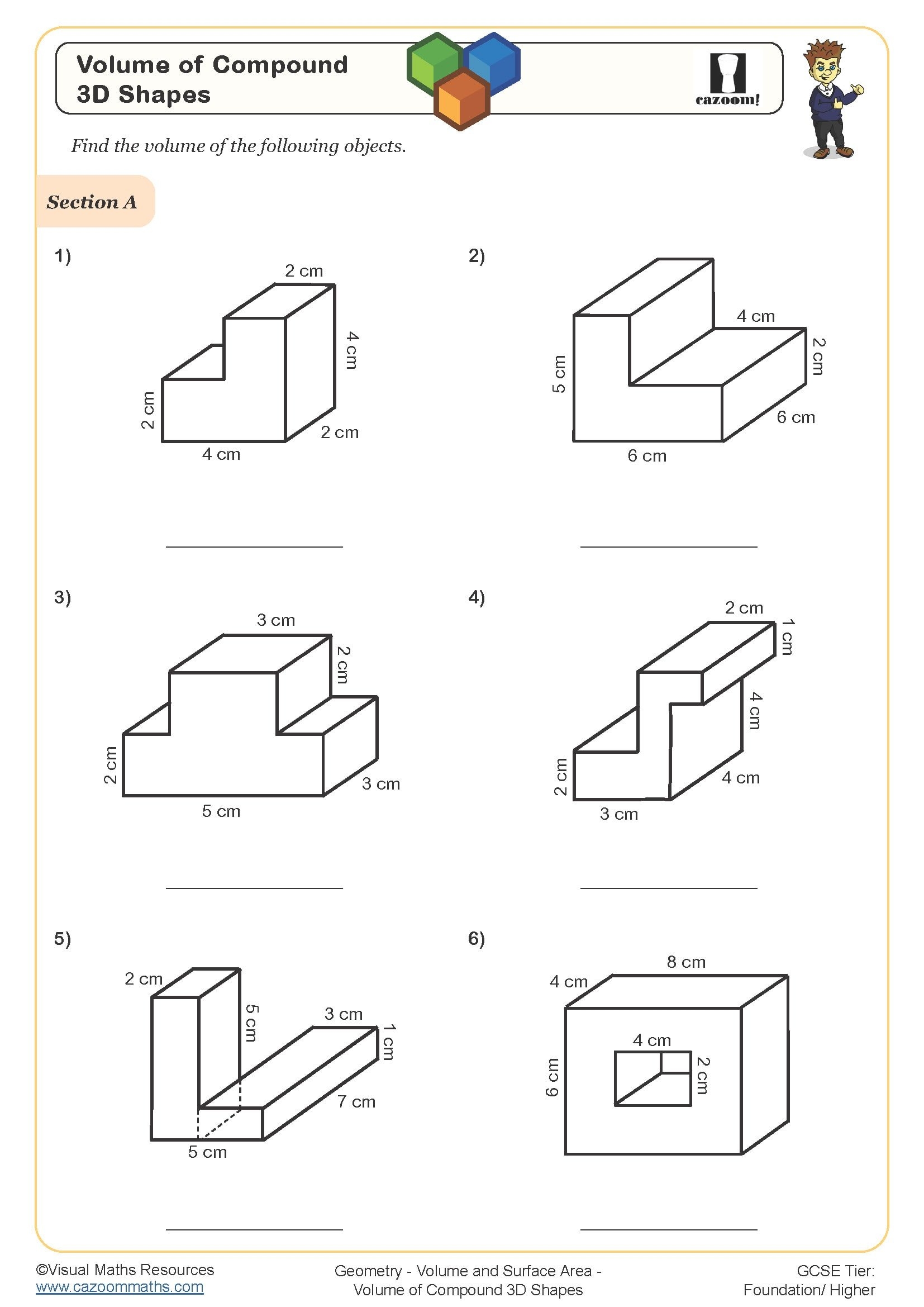 Volume of Compound 3D Shapes

cazoom!

Find the volume of the following objects.

Section A

1)

2 cm
4 cm
2 cm
2 cm
4 cm

2)

4 cm
2 cm
5 cm
6 cm
6 cm

3)

3 cm
2 cm
2 cm
3 cm
5 cm

4)

2 cm
1 cm
4 cm
2 cm
4 cm
3 cm

5)

2 cm
5 cm
3 cm
1 cm
7 cm
5 cm

6)

8 cm
4 cm
4 cm
2 cm
6 cm

©Visual Maths Resources
www.cazoommaths.com

Geometry - Volume and Surface Area - Volume of Compound 3D Shapes

GCSE Tier: Foundation/ Higher