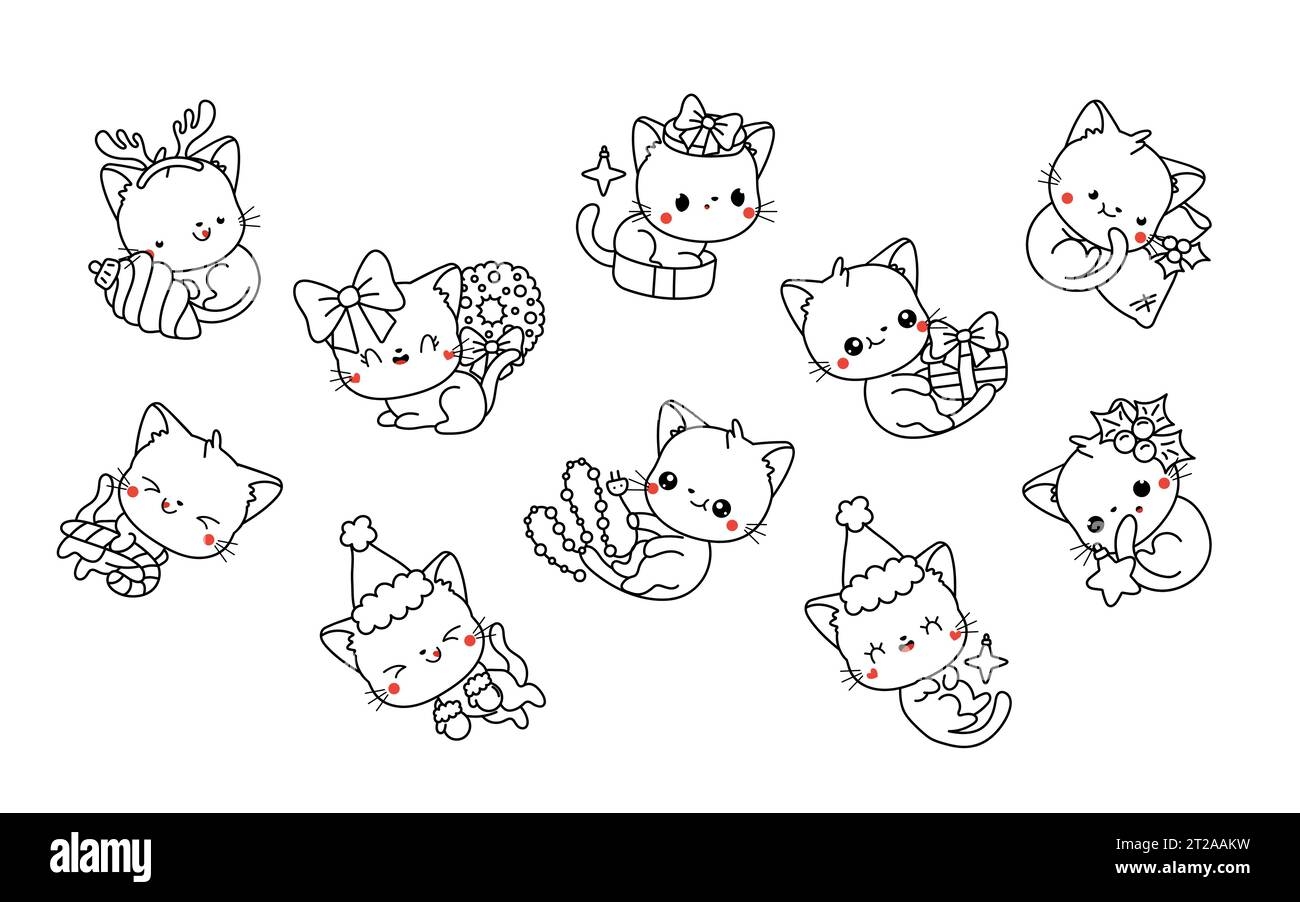 alamy

Image ID: 2T2AAKW
www.alamy.com